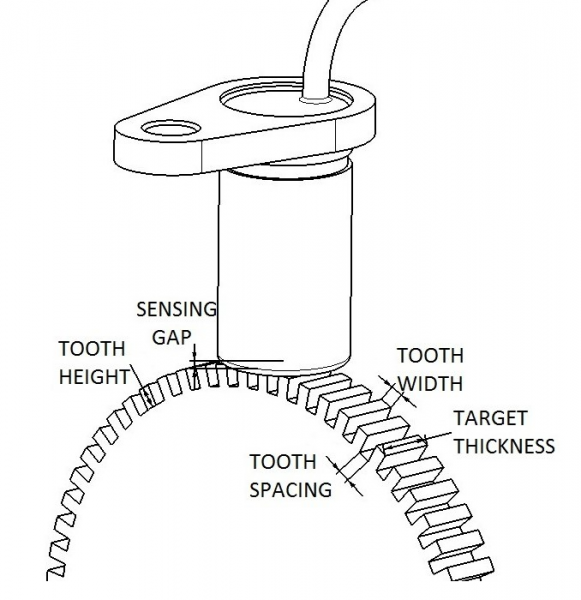 SENSING GAP

TOOTH HEIGHT

TOOTH WIDTH

TARGET THICKNESS

TOOTH SPACING